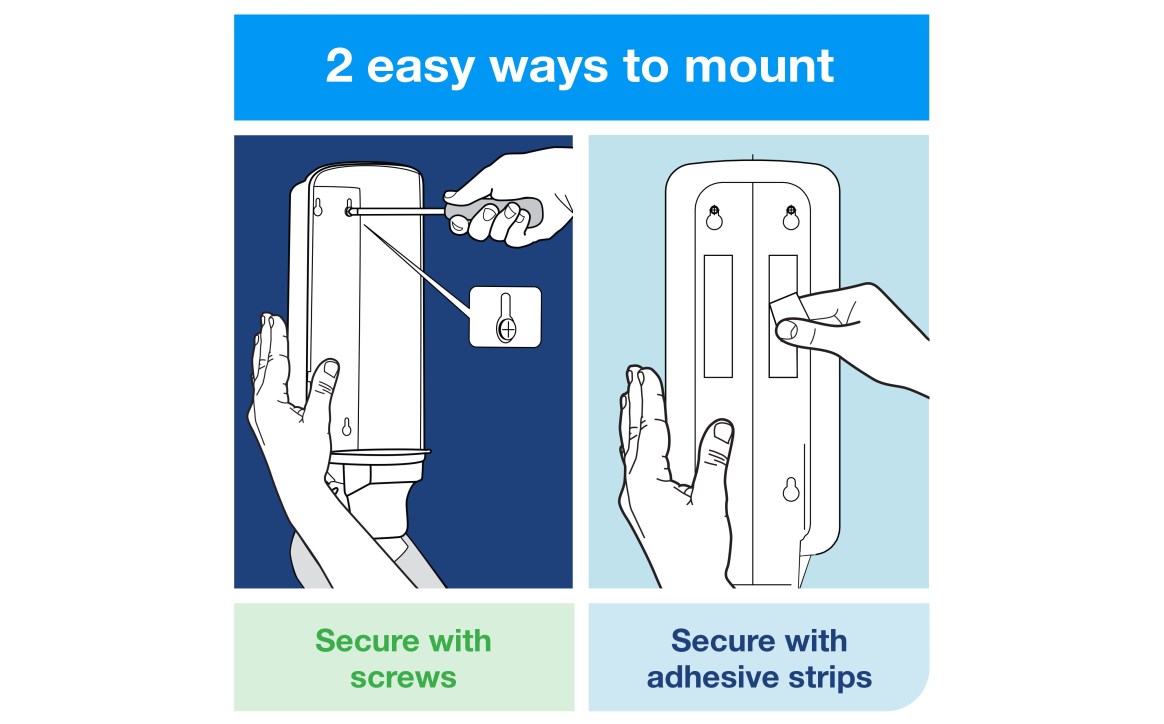 2 easy ways to mount

Secure with screws

Secure with adhesive strips